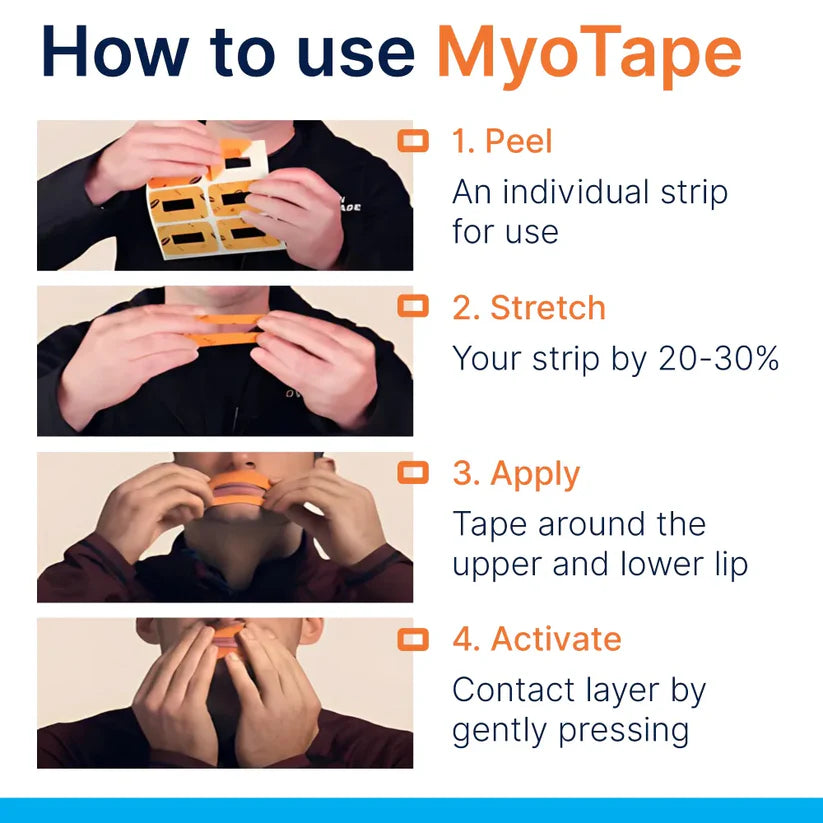 How to use MyoTape

1. Peel
An individual strip for use

2. Stretch
Your strip by 20-30%

3. Apply
Tape around the upper and lower lip

4. Activate
Contact layer by gently pressing